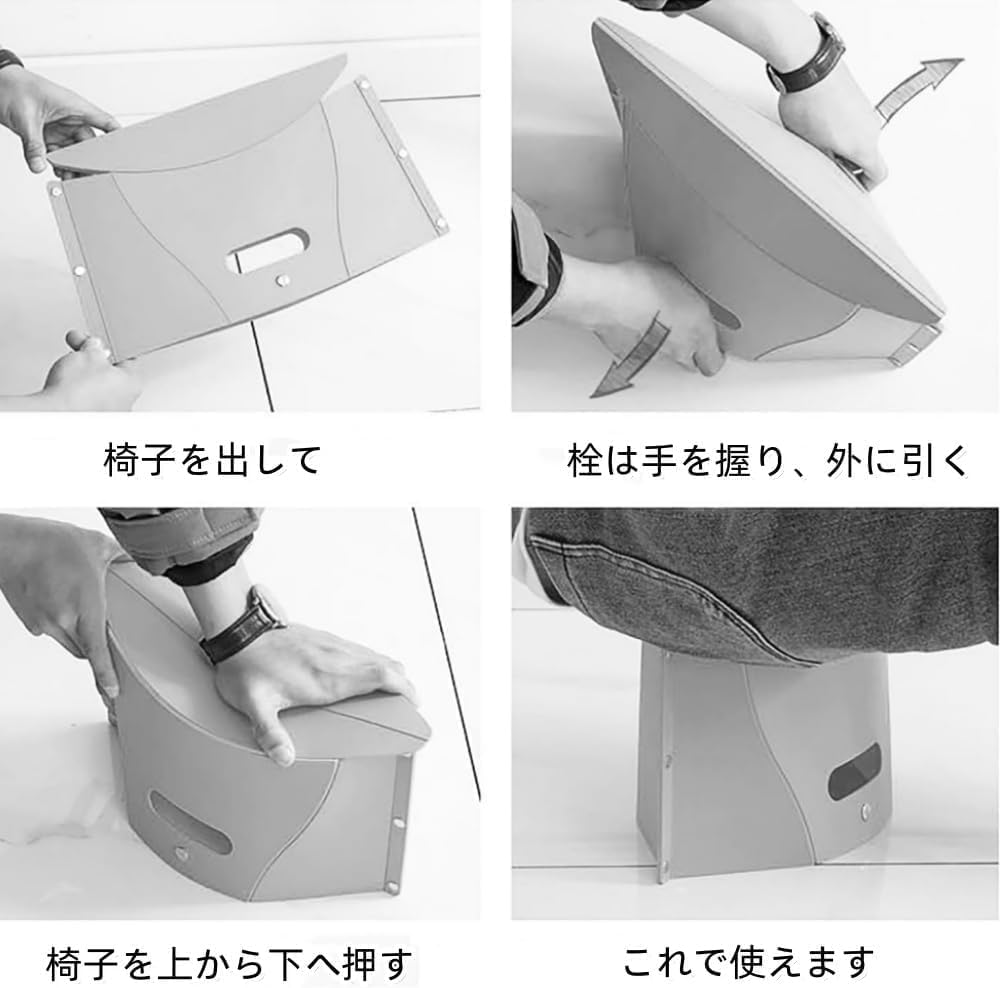 椅子を出して

栓は手を握り、外に引く

椅子を上から下へ押す

これで使えます