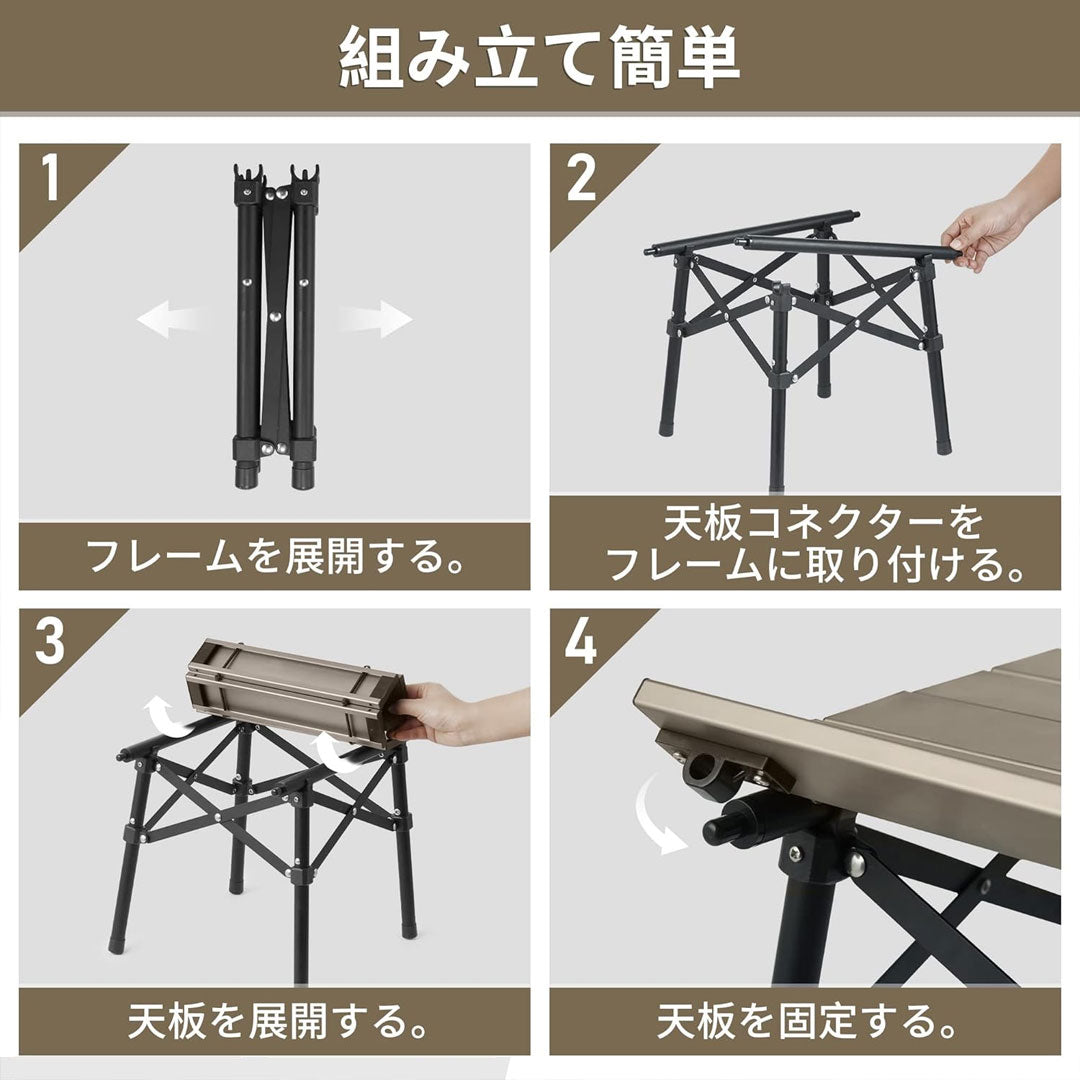 組み立て簡単

1

フレームを展開する。

2

天板コネクターをフレームに取り付ける。

3

天板を展開する。

4

天板を固定する。