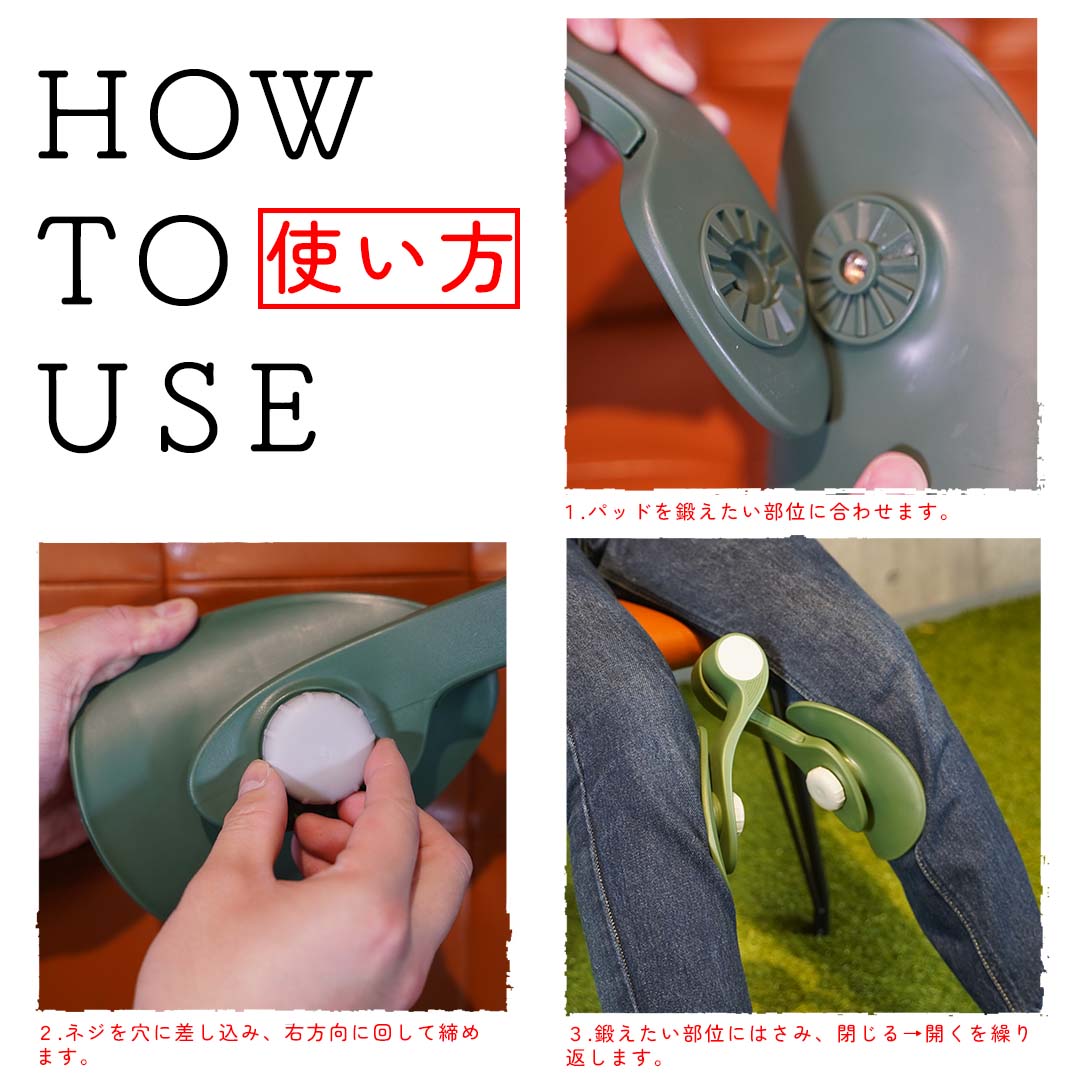 HOW
TO
USE

使い方

1.パッドを鍛えたい部位に合わせます。

2.ネジを穴に差し込み、右方向に回して締めます。

3.鍛えたい部位にはさみ、閉じる→開くを繰り返します。