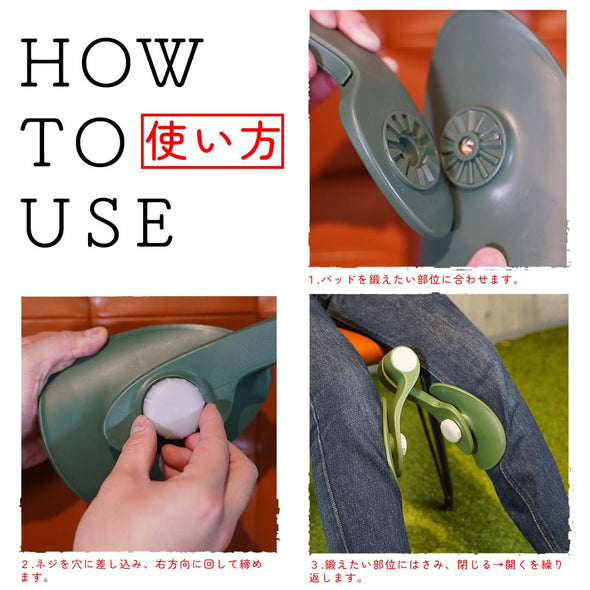 HOW
TO
USE

使い方

1.パッドを鍛えたい部位に合わせます。

2.ネジを穴に差し込み、右方向に回して締めます。

3.鍛えたい部位にはさみ、閉じる→開くを繰り返します。