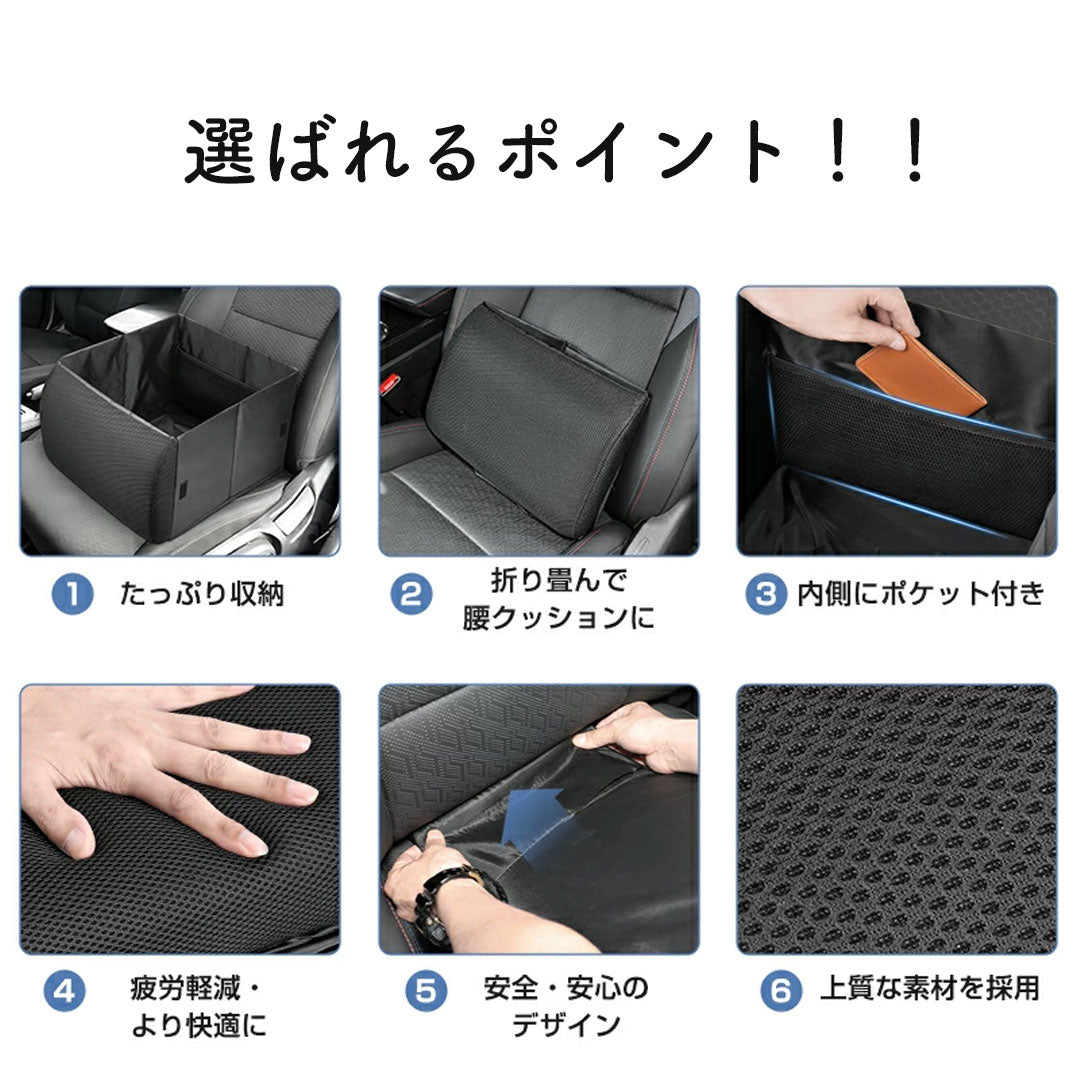 選ばれるポイント！！

1 たっぷり収納

2 折り畳んで腰クッションに

3 内側にポケット付き

4 疲労軽減・より快適に

5 安全・安心のデザイン

6 上質な素材を採用