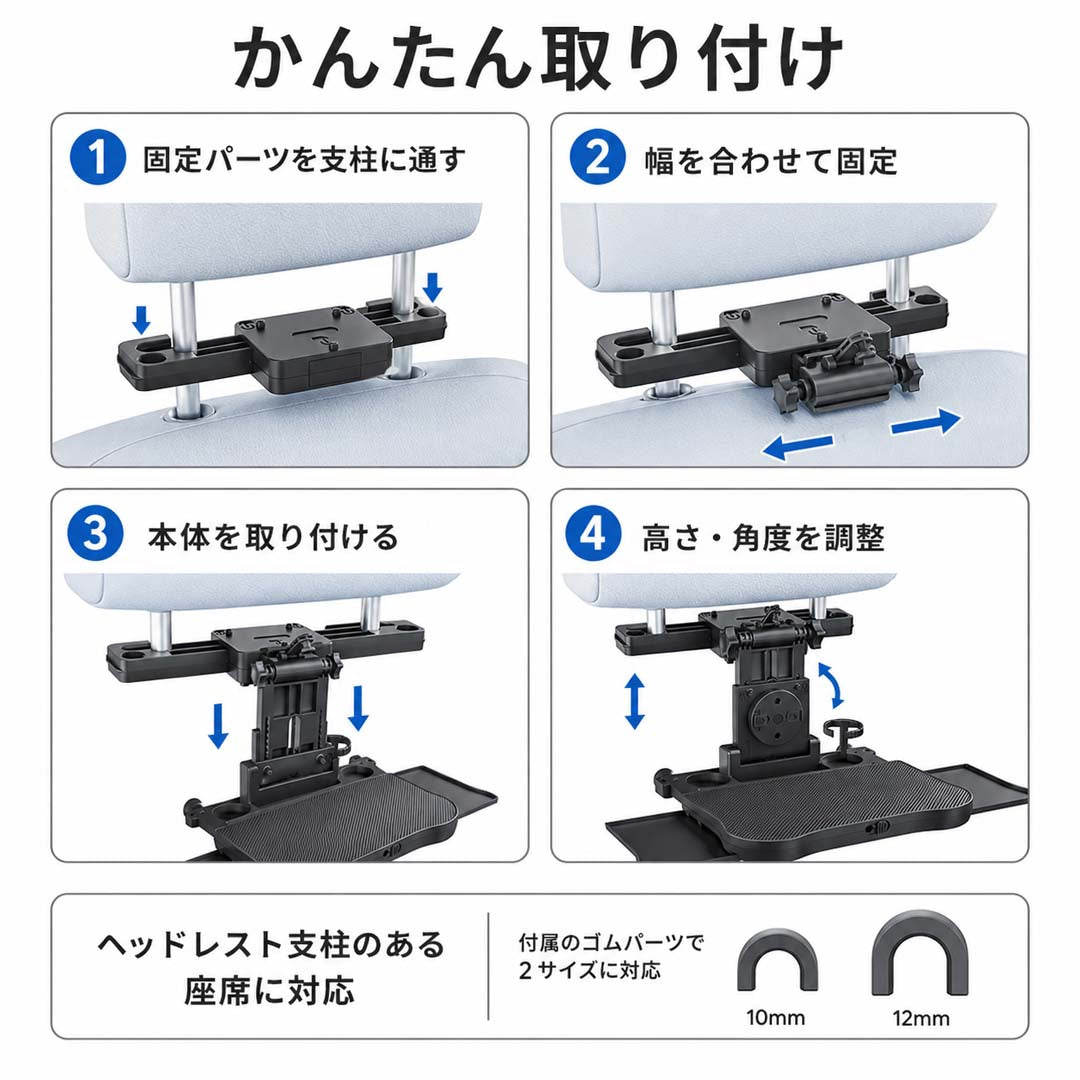 かんたん取り付け

1 固定パーツを支柱に通す

2 幅を合わせて固定

3 本体を取り付ける

4 高さ・角度を調整

ヘッドレスト支柱のある座席に対応

付属のゴムパーツで2サイズに対応

10mm

12mm