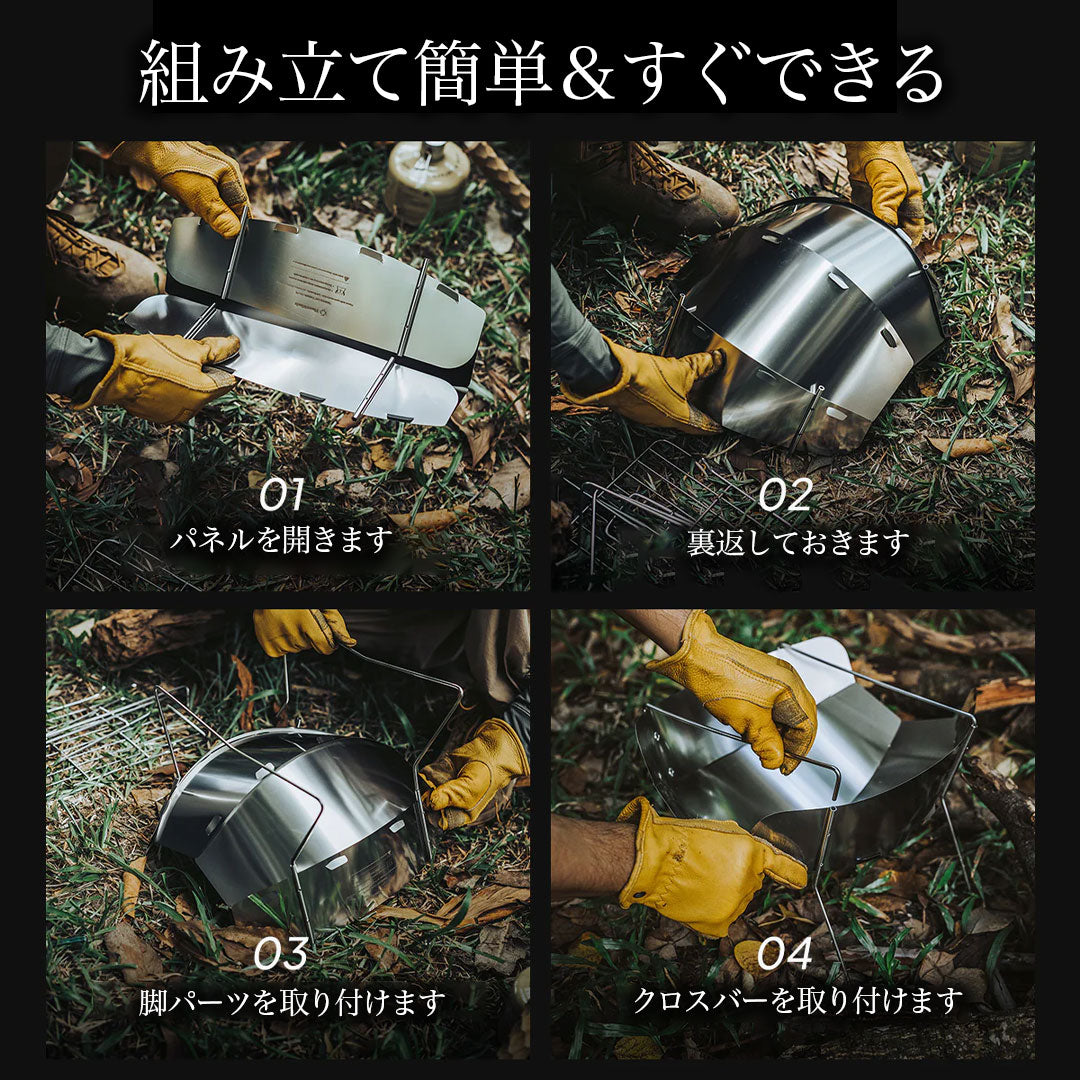 組み立て簡単&すぐできる

01
パネルを開きます

02
裏返しておきます

03
脚パーツを取り付けます

04
クロスバーを取り付けます